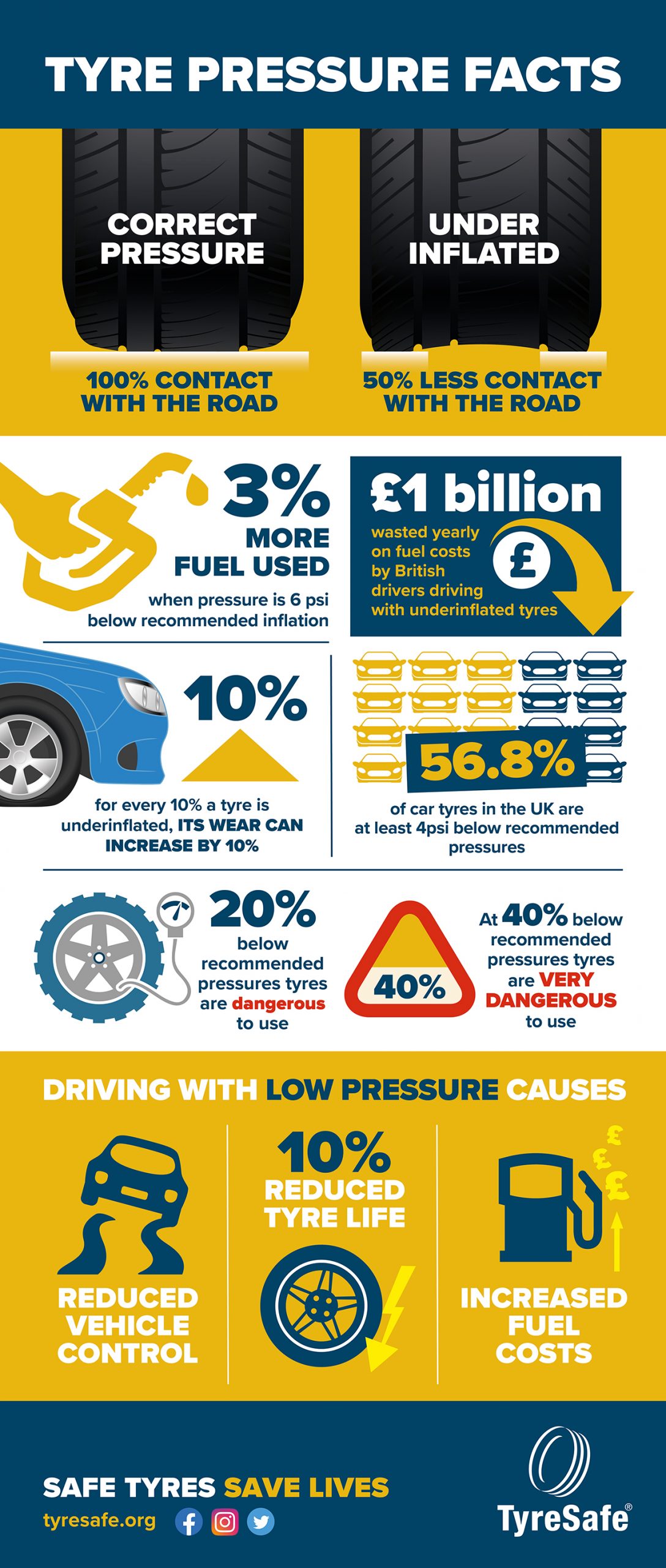 TYRE PRESSURE FACTS

CORRECT PRESSURE

100% CONTACT WITH THE ROAD

UNDER INFLATED

50% LESS CONTACT WITH THE ROAD

3% MORE FUEL USED

when pressure is 6 psi below recommended inflation

£1 billion

wasted yearly on fuel costs by British drivers driving with underinflated tyres

£

10%

for every 10% a tyre is underinflated, ITS WEAR CAN INCREASE BY 10%

56.8%

of car tyres in the UK are at least 4psi below recommended pressures

20%

below recommended pressures tyres are dangerous to use

40%

At 40% below recommended pressures tyres are VERY DANGEROUS to use

DRIVING WITH LOW PRESSURE CAUSES

REDUCED VEHICLE CONTROL

10% REDUCED TYRE LIFE

£ £ £

INCREASED FUEL COSTS

SAFE TYRES SAVE LIVES

tyresafe.org

TyreSafe®